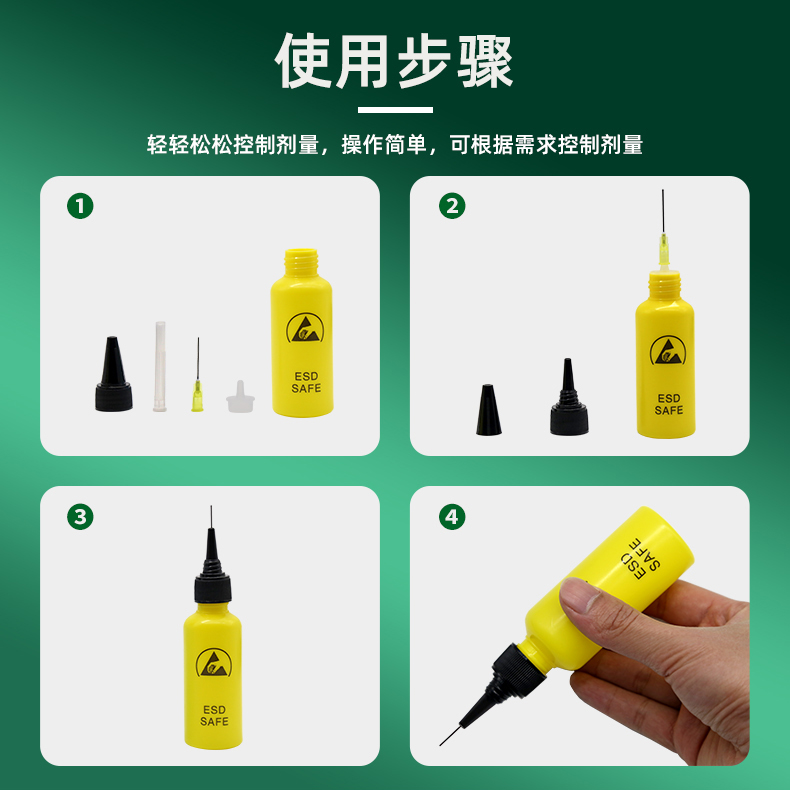 使用步骤

轻轻松松控制剂量，操作简单，可根据需求控制剂量

1

ESD SAFE

2

ESD SAFE

3

ESD SAFE

4

ESD SAFE